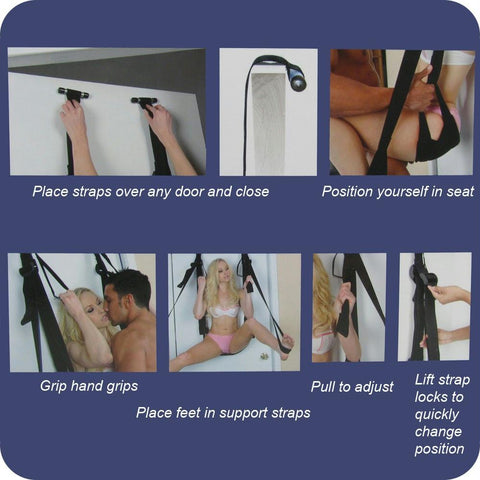 Place straps over any door and close

Position yourself in seat

Grip hand grips

Place feet in support straps

Pull to adjust

Lift strap locks to quickly change position